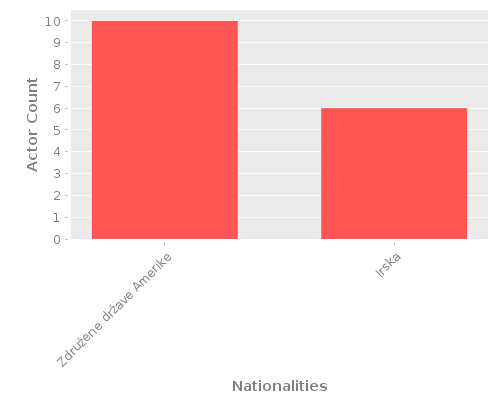 Actor Count
10
9
8
7
6
5
4
3
2
1
0
Združene države Amerike
Irska
Nationalities