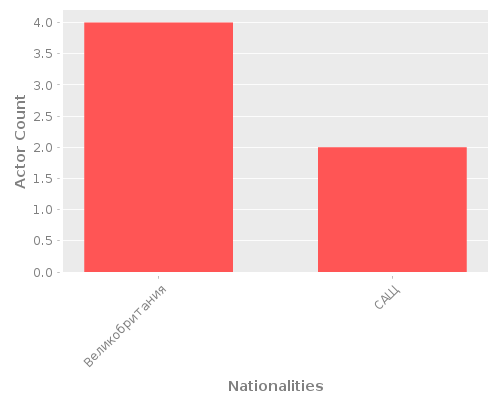 4.0
3.5
3.0
2.5
2.0
1.5
1.0
0.5
0.0

Actor Count

Великобритания
САЩ

Nationalities